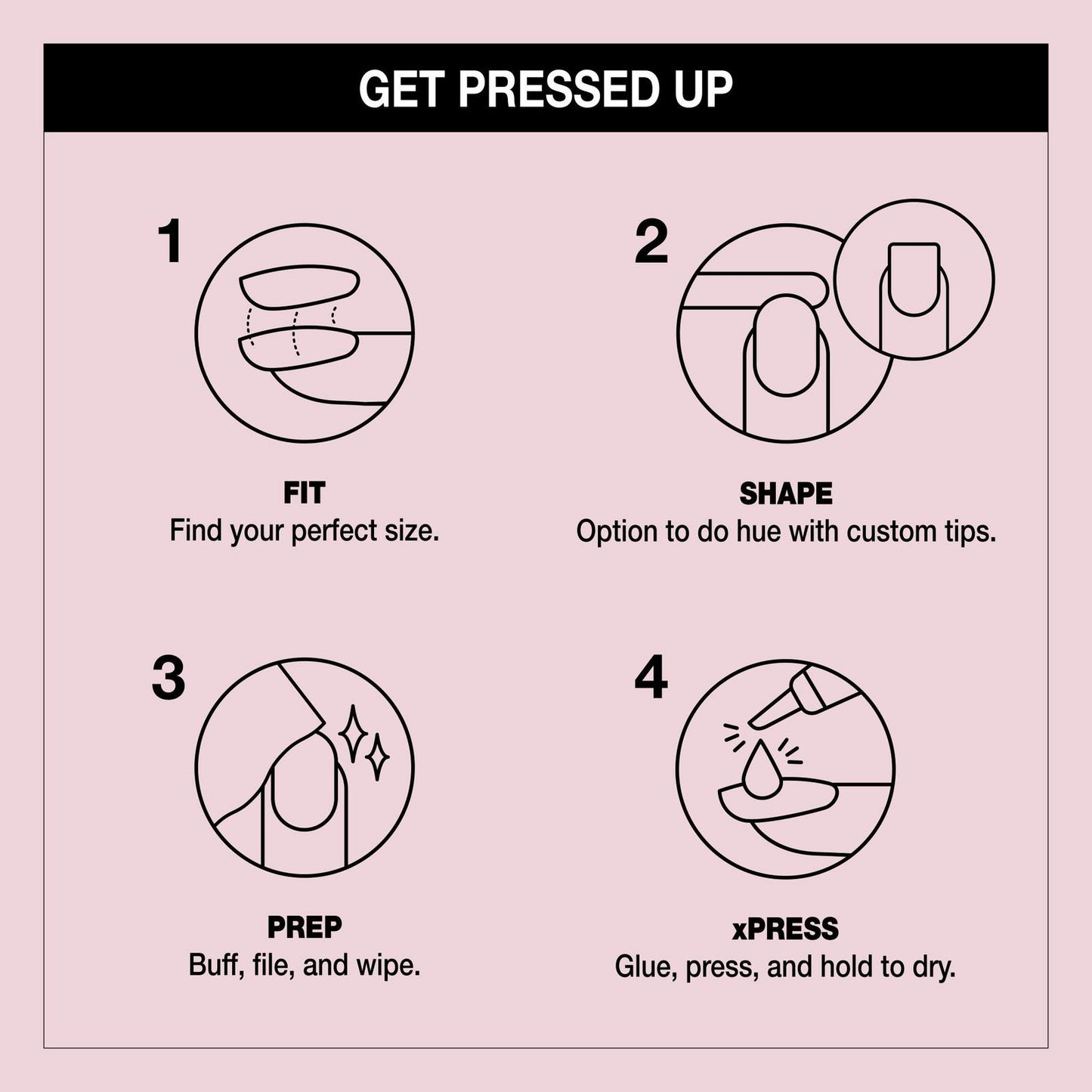 GET PRESSED UP

1

FIT
Find your perfect size.

2

SHAPE
Option to do hue with custom tips.

3

PREP
Buff, file, and wipe.

4

xPRESS
Glue, press, and hold to dry.