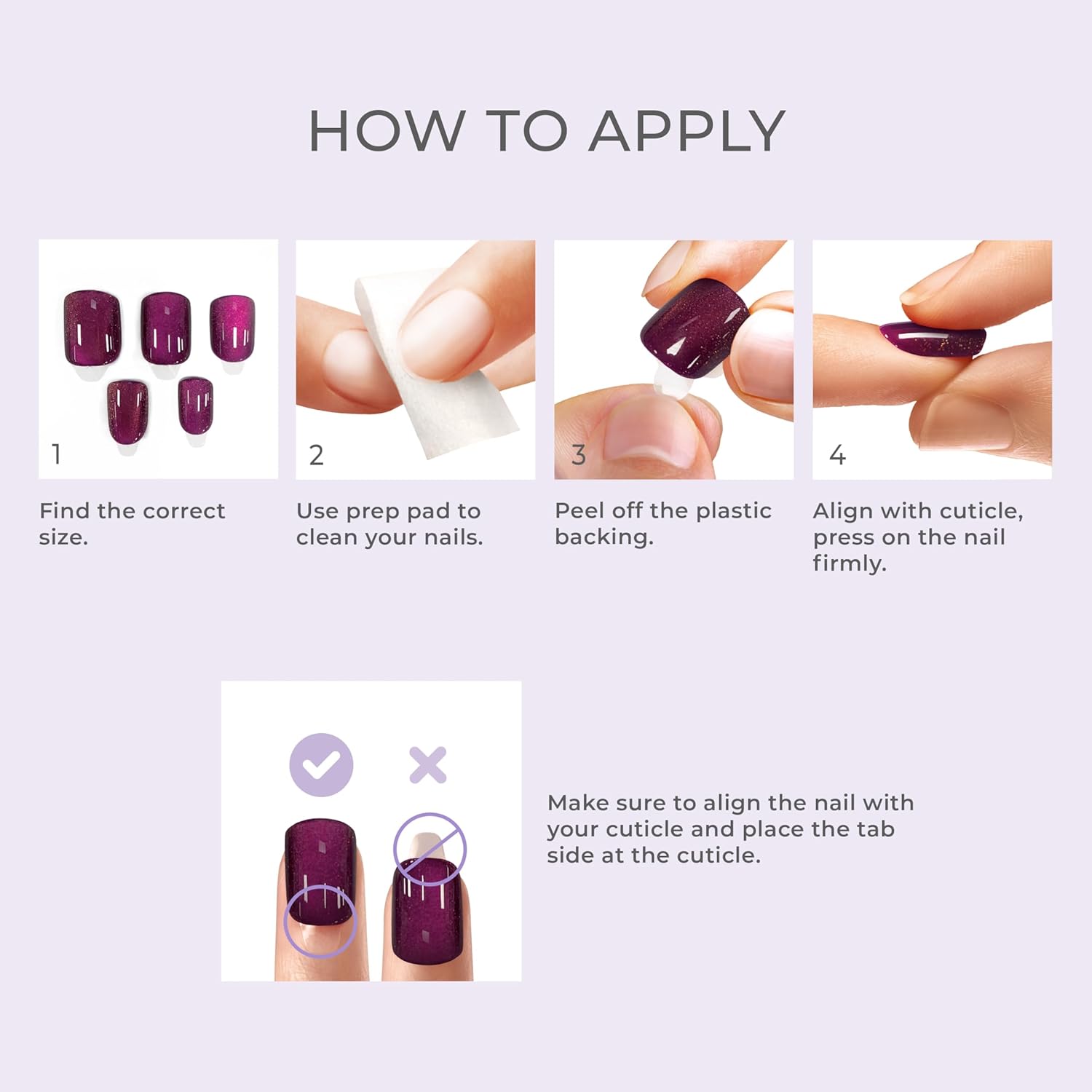 HOW TO APPLY

1

Find the correct size.

2

Use prep pad to clean your nails.

3

Peel off the plastic backing.

4

Align with cuticle, press on the nail firmly.

Make sure to align the nail with your cuticle and place the tab side at the cuticle.