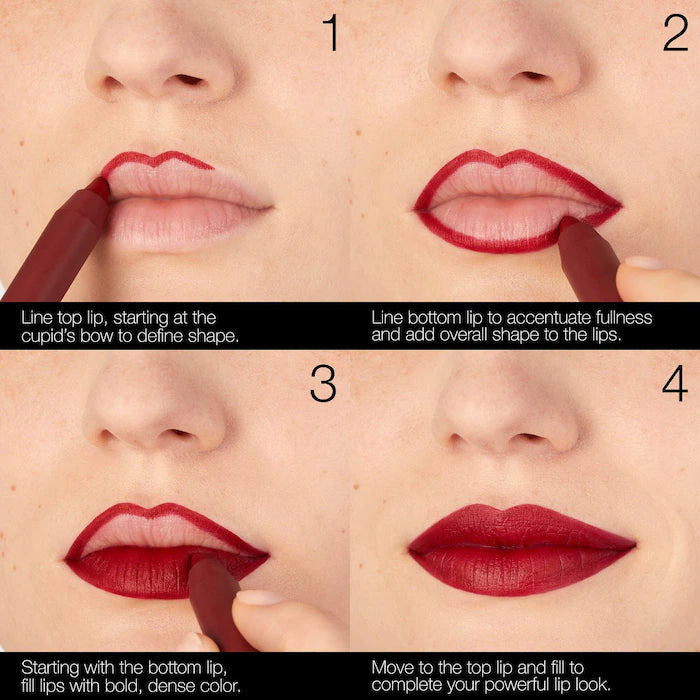 1

Line top lip, starting at the cupid's bow to define shape.

2

Line bottom lip to accentuate fullness and add overall shape to the lips.

3

Starting with the bottom lip, fill lips with bold, dense color.

4

Move to the top lip and fill to complete your powerful lip look.