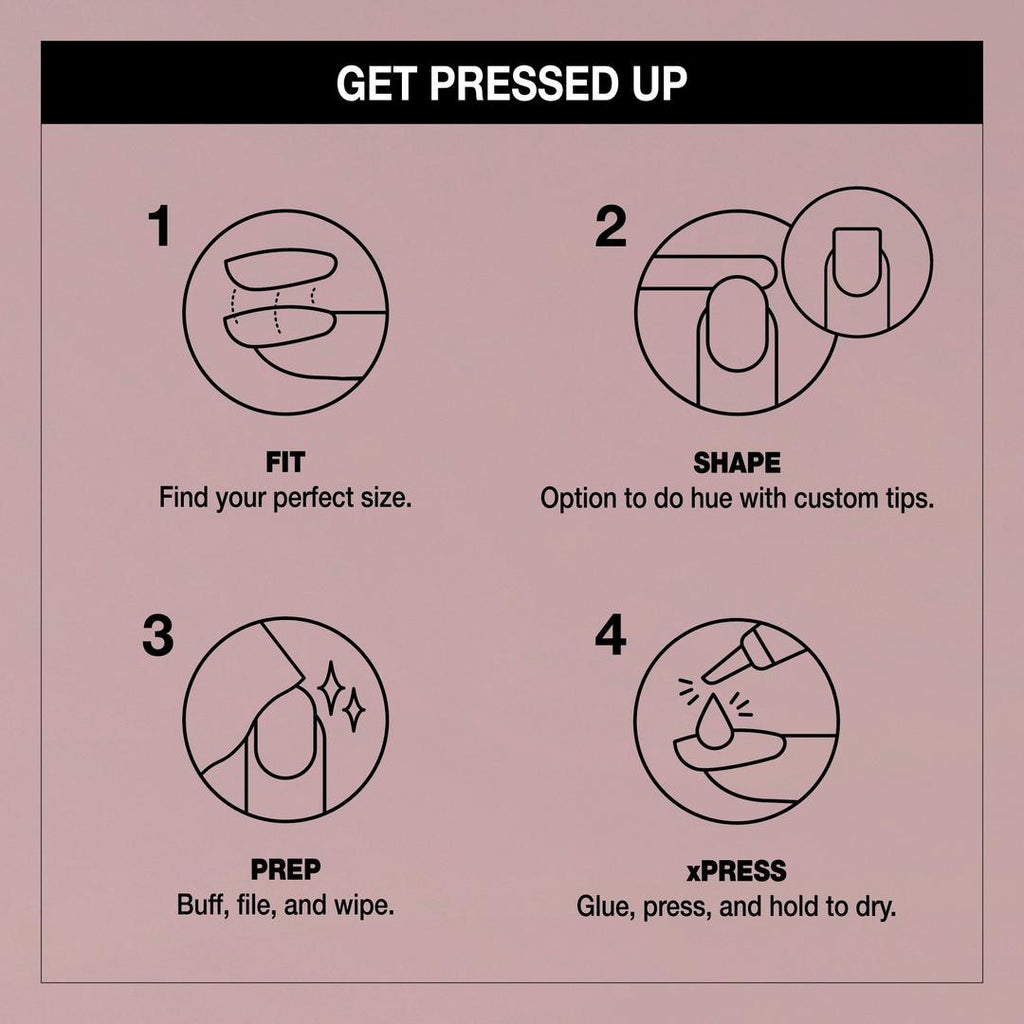 GET PRESSED UP

1

FIT
Find your perfect size.

2

SHAPE
Option to do hue with custom tips.

3

PREP
Buff, file, and wipe.

4

xPRESS
Glue, press, and hold to dry.