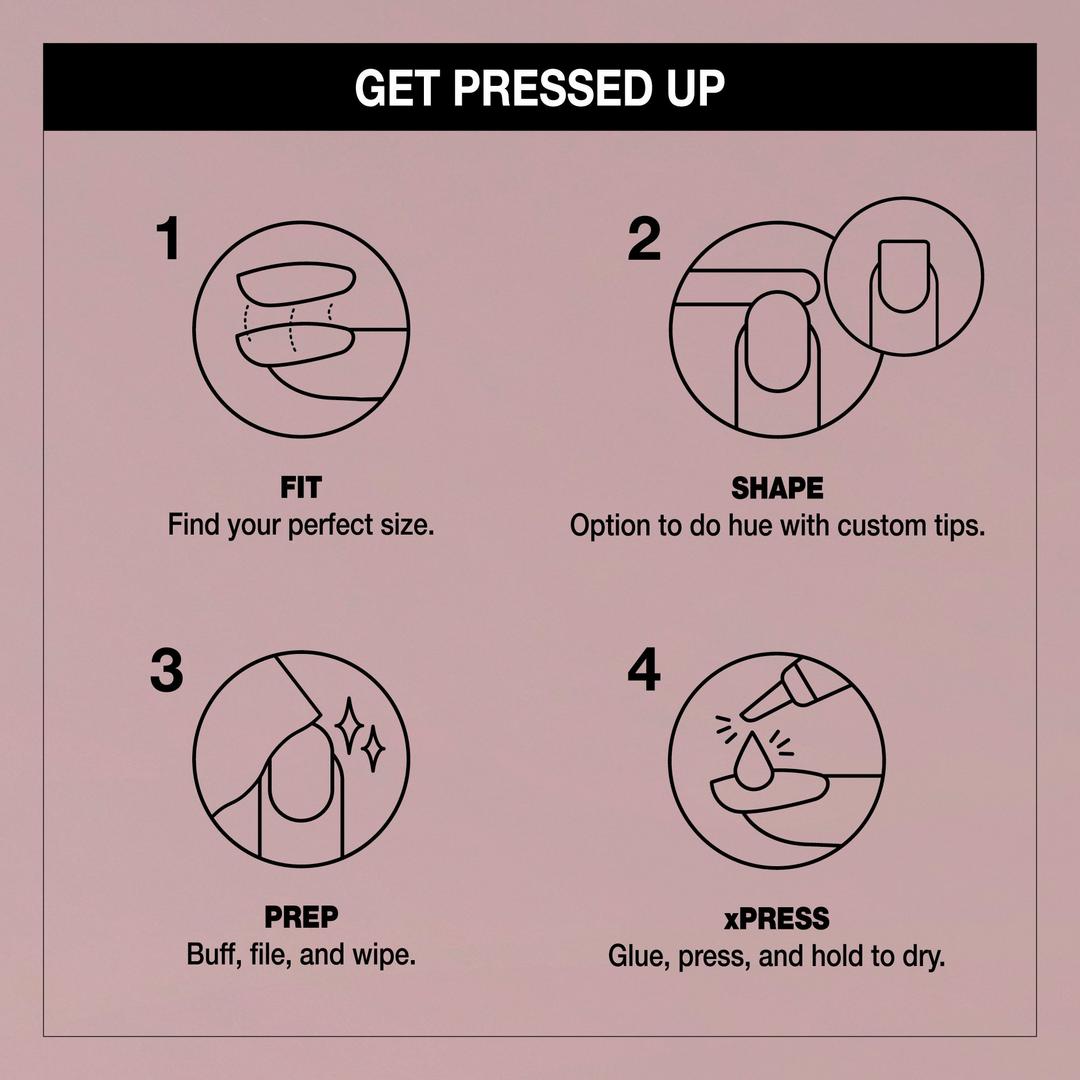 GET PRESSED UP

1

FIT
Find your perfect size.

2

SHAPE
Option to do hue with custom tips.

3

PREP
Buff, file, and wipe.

4

xPRESS
Glue, press, and hold to dry.