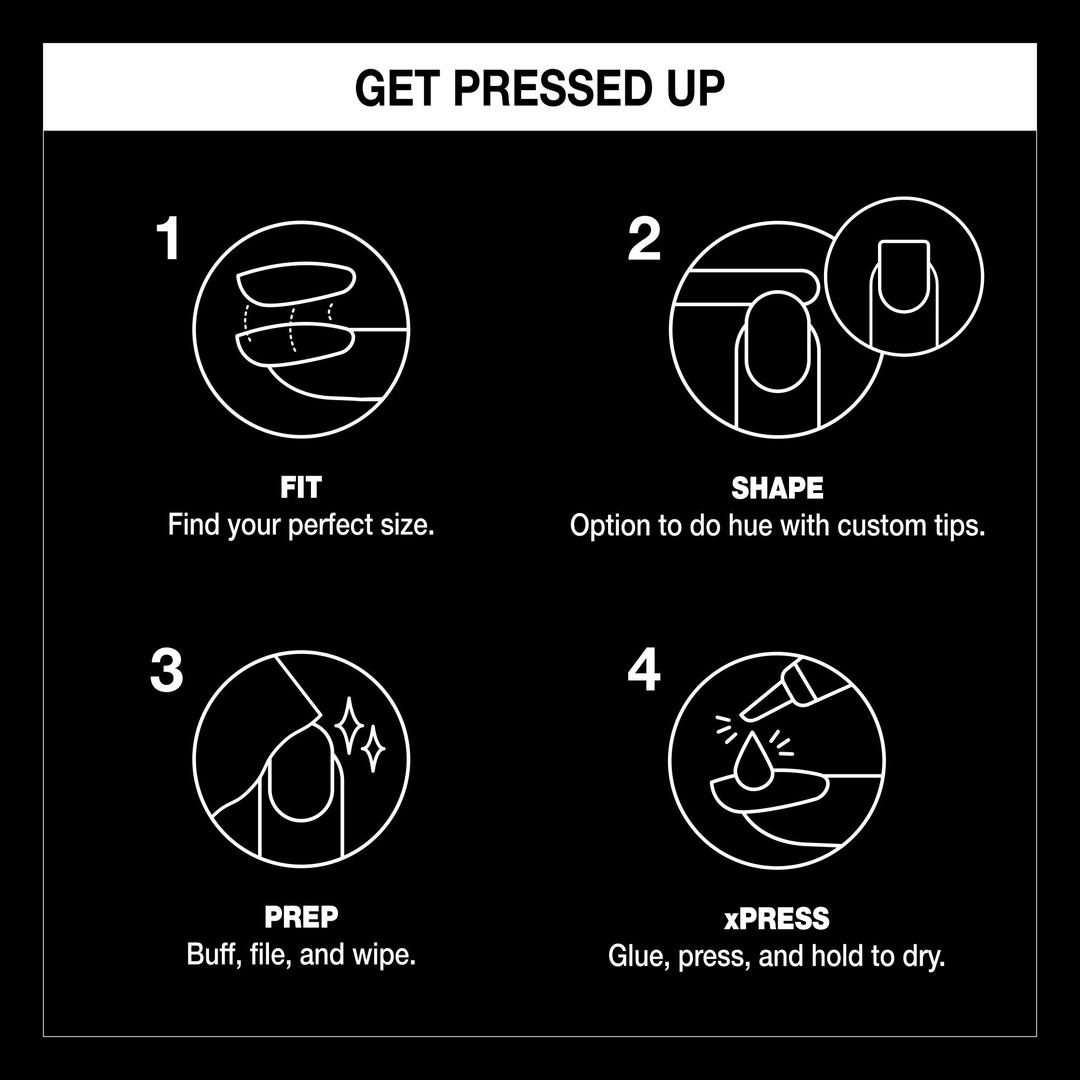 GET PRESSED UP

1

FIT
Find your perfect size.

2

SHAPE
Option to do hue with custom tips.

3

PREP
Buff, file, and wipe.

4

xPRESS
Glue, press, and hold to dry.