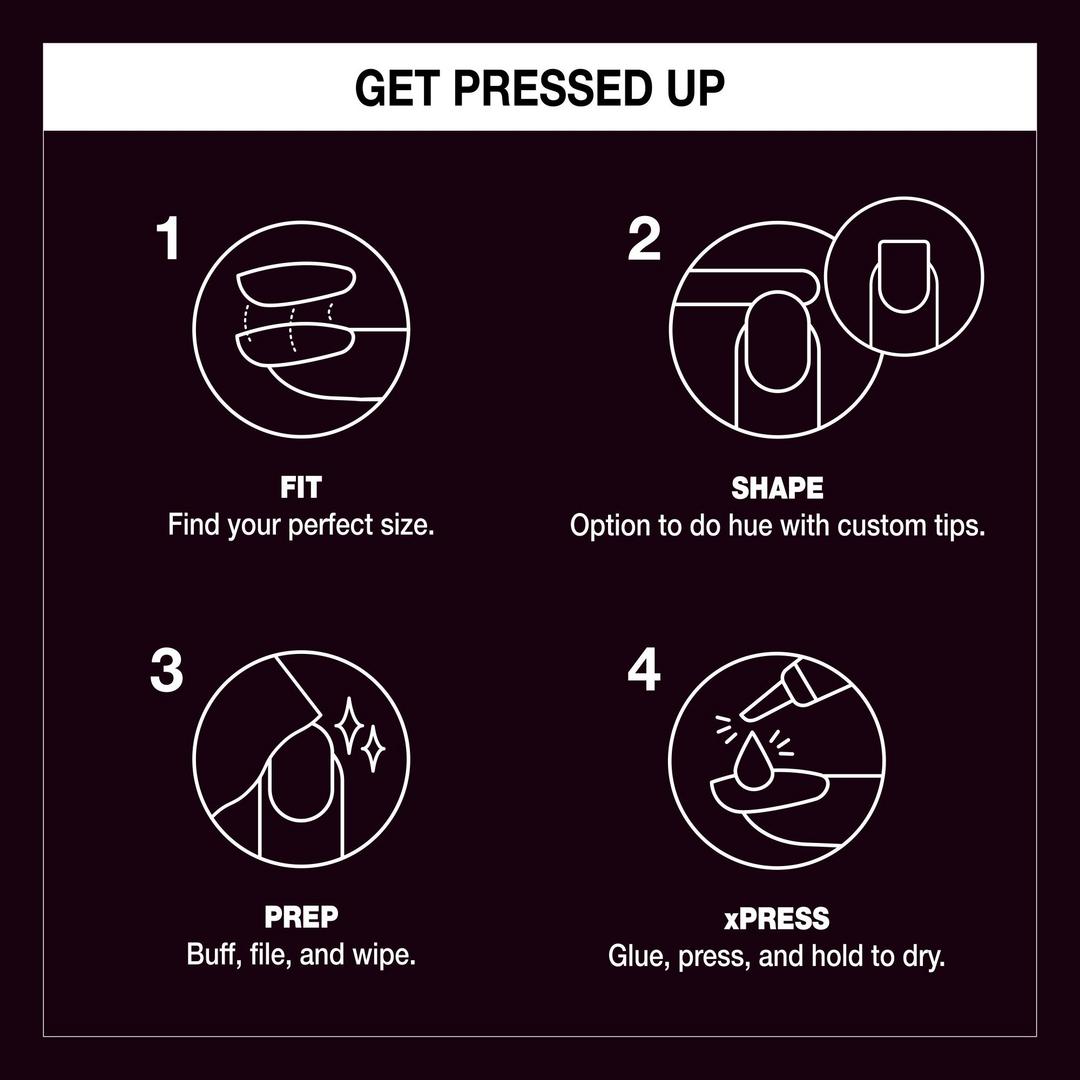 GET PRESSED UP

1

FIT
Find your perfect size.

2

SHAPE
Option to do hue with custom tips.

3

PREP
Buff, file, and wipe.

4

xPRESS
Glue, press, and hold to dry.