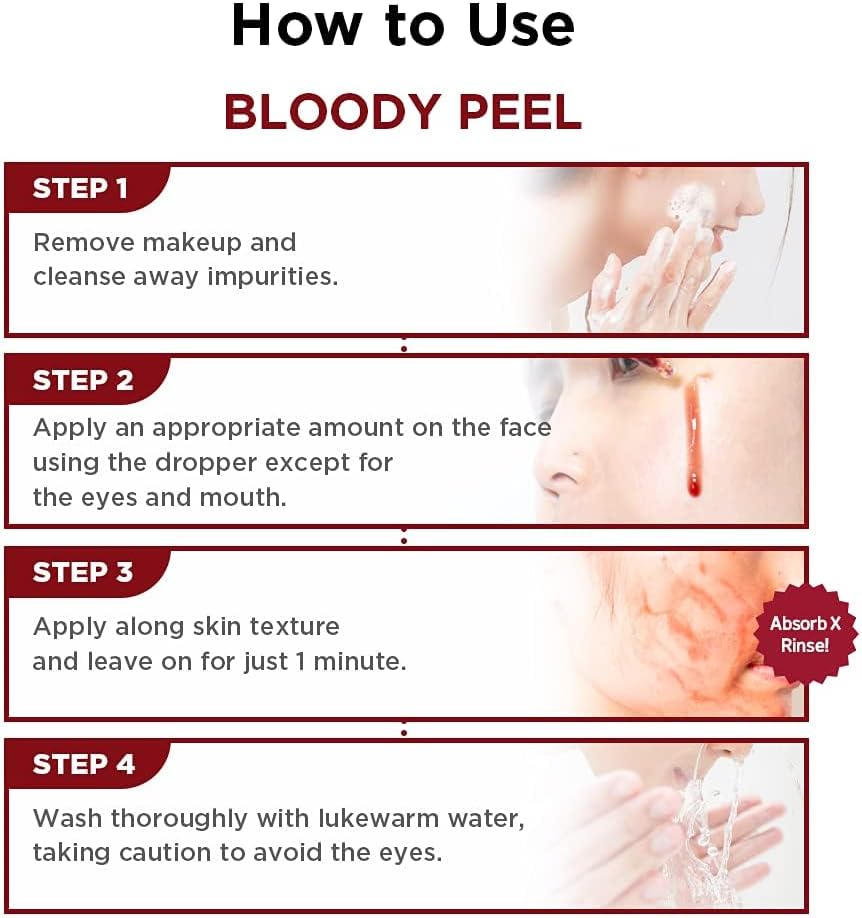 How to Use

BLOODY PEEL

STEP 1

Remove makeup and cleanse away impurities.

STEP 2

Apply an appropriate amount on the face using the dropper except for the eyes and mouth.

STEP 3

Apply along skin texture and leave on for just 1 minute.

Absorb X Rinse!

STEP 4

Wash thoroughly with lukewarm water, taking caution to avoid the eyes.