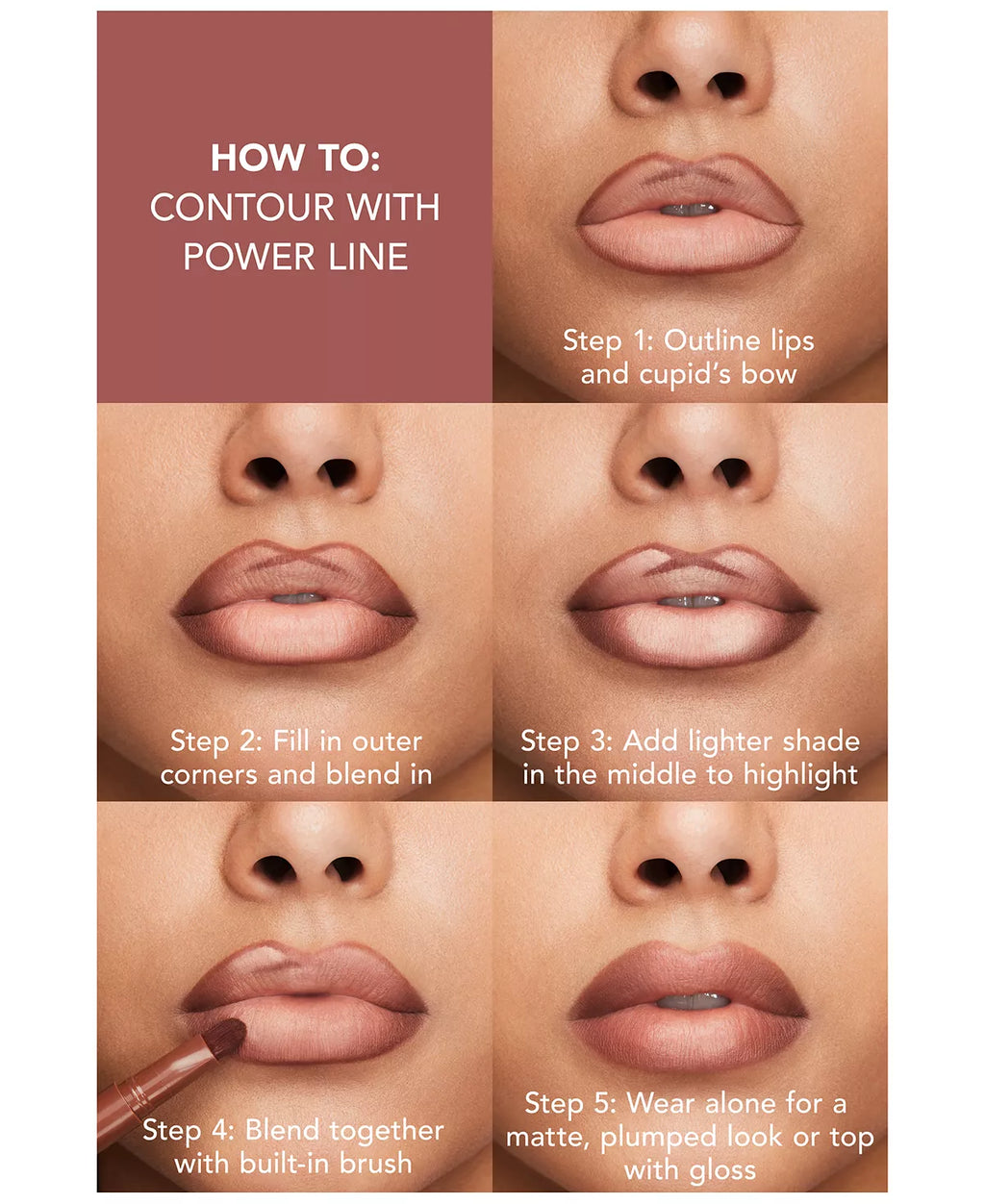 HOW TO:
CONTOUR WITH POWER LINE

Step 1: Outline lips and cupid's bow

Step 2: Fill in outer corners and blend in

Step 3: Add lighter shade in the middle to highlight

Step 4: Blend together with built-in brush

Step 5: Wear alone for a matte, plumped look or top with gloss